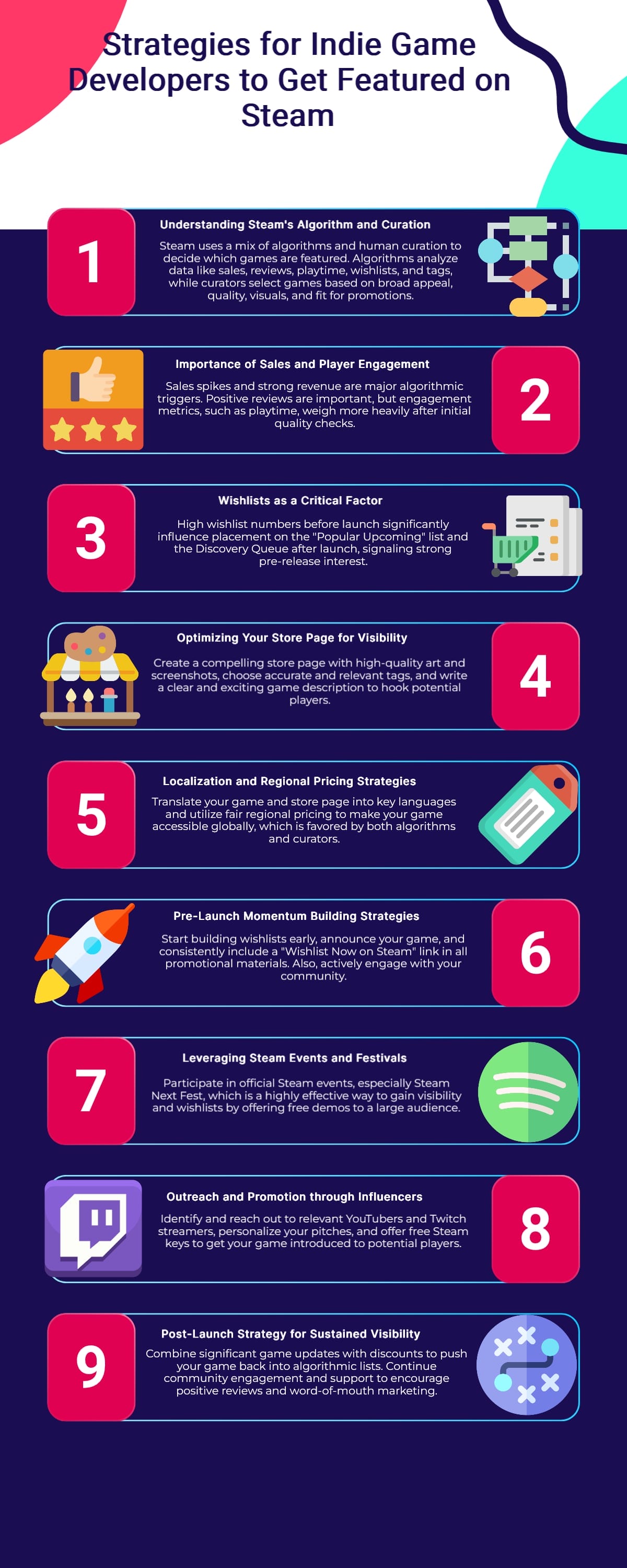 Strategies for Indie Game Developers to Get Featured on Steam

1

Understanding Steam's Algorithm and Curation

Steam uses a mix of algorithms and human curation to decide which games are featured. Algorithms analyze data like sales, reviews, playtime, wishlists, and tags, while curators select games based on broad appeal, quality, visuals, and fit for promotions.

2

Importance of Sales and Player Engagement

Sales spikes and strong revenue are major algorithmic triggers. Positive reviews are important, but engagement metrics, such as playtime, weigh more heavily after initial quality checks.

3

Wishlists as a Critical Factor

High wishlist numbers before launch significantly influence placement on the "Popular Upcoming" list and the Discovery Queue after launch, signaling strong pre-release interest.

4

Optimizing Your Store Page for Visibility

Create a compelling store page with high-quality art and screenshots, choose accurate and relevant tags, and write a clear and exciting game description to hook potential players.

5

Localization and Regional Pricing Strategies

Translate your game and store page into key languages and utilize fair regional pricing to make your game accessible globally, which is favored by both algorithms and curators.

6

Pre-Launch Momentum Building Strategies

Start building wishlists early, announce your game, and consistently include a "Wishlist Now on Steam" link in all promotional materials. Also, actively engage with your community.

7

Leveraging Steam Events and Festivals

Participate in official Steam events, especially Steam Next Fest, which is a highly effective way to gain visibility and wishlists by offering free demos to a large audience.

8

Outreach and Promotion through Influencers

Identify and reach out to relevant YouTubers and Twitch streamers, personalize your pitches, and offer free Steam keys to get your game introduced to potential players.

9

Post-Launch Strategy for Sustained Visibility

Combine significant game updates with discounts to push your game back into algorithmic lists. Continue community engagement and support to encourage positive reviews and word-of-mouth marketing.